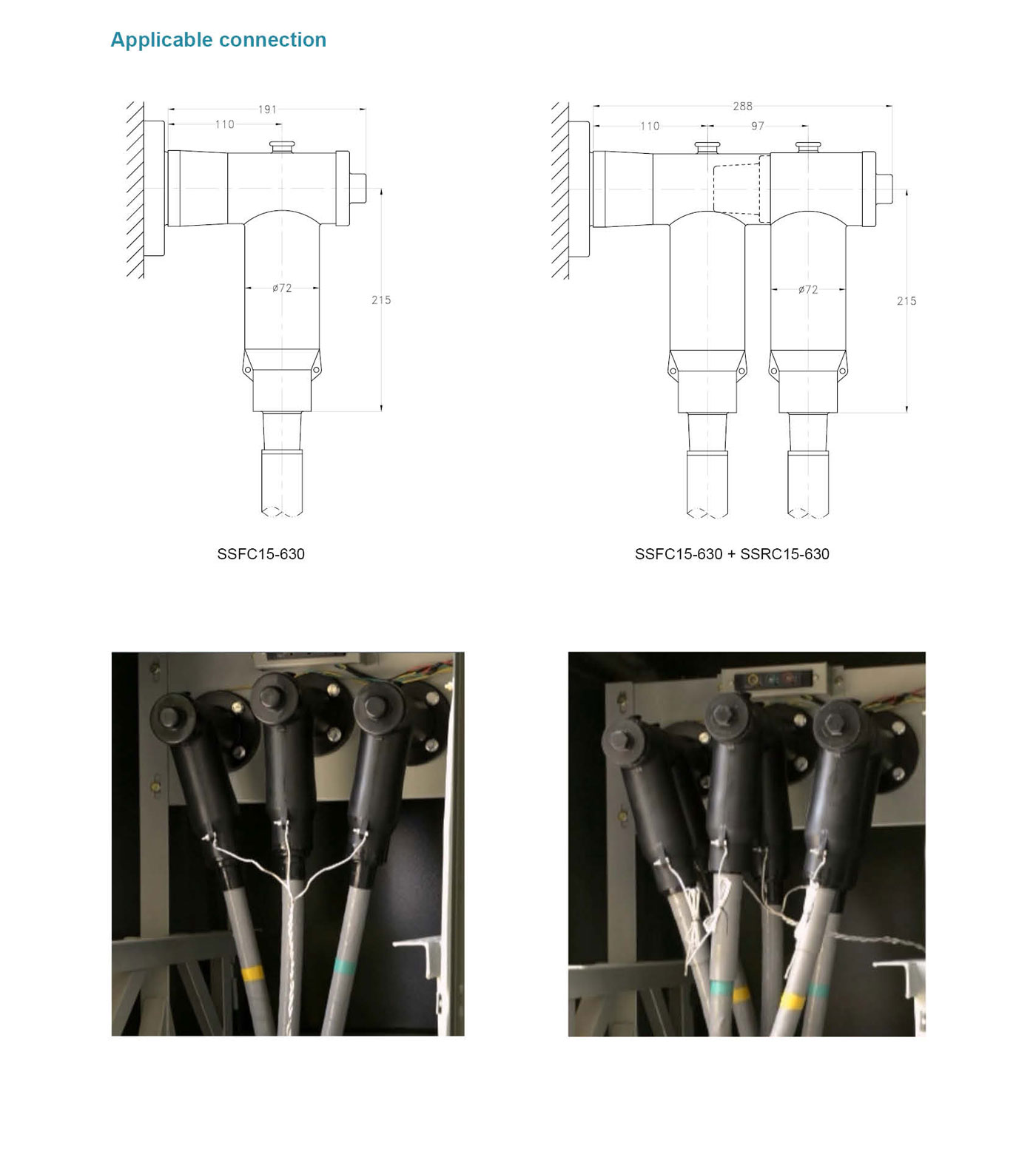 Applicable connection

191

110

ø72

215

SSFC15-630

288

110

97

ø72

215

SSFC15-630 + SSRC15-630